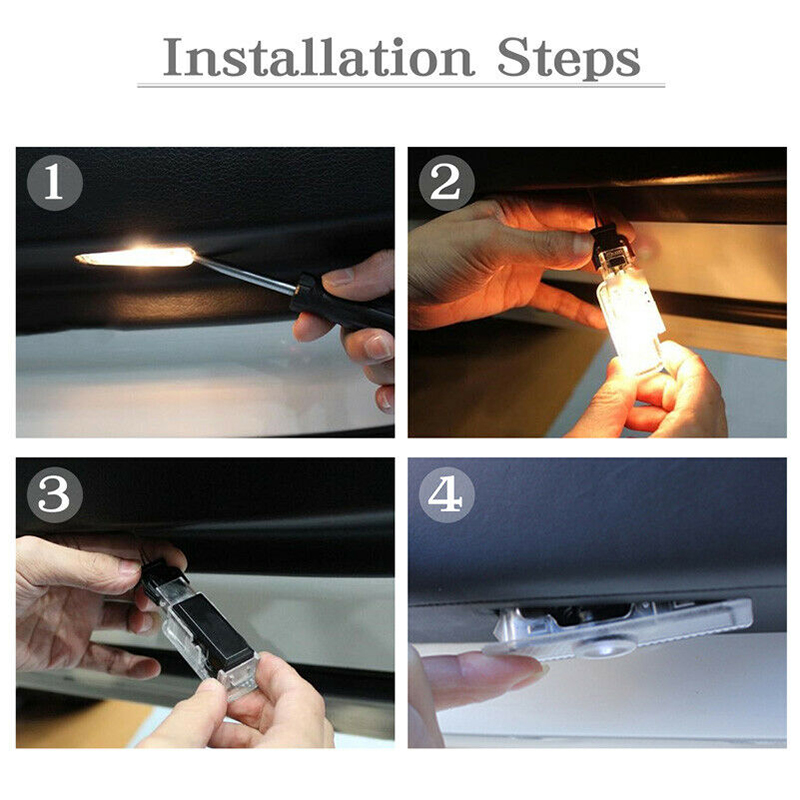 Installation Steps

1

2

3

4